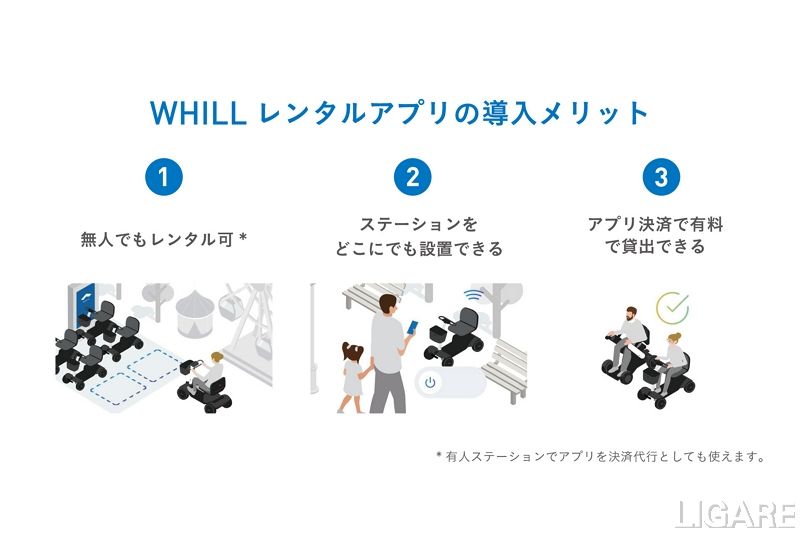 WHILL レンタルアプリの導入メリット

1

無人でもレンタル可 *

2

ステーションを
どこにでも設置できる

3

アプリ決済で有料
で貸出できる

* 有人ステーションでアプリを決済代行としても使えます。

LIGARE