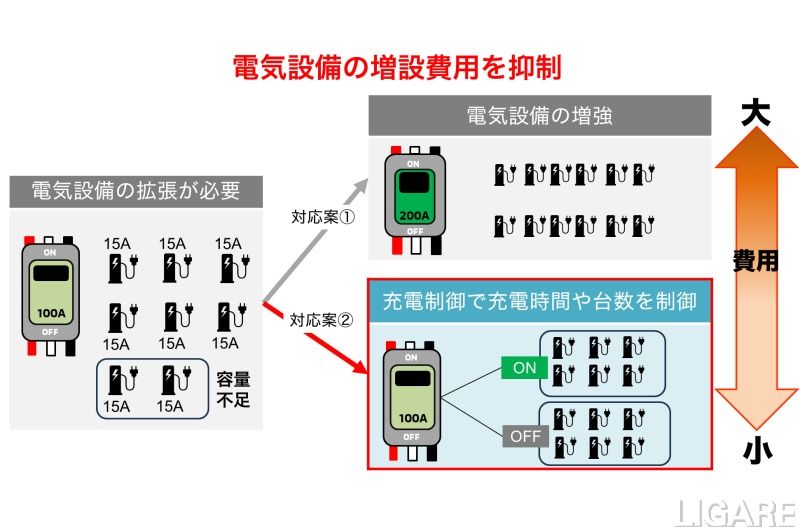 電気設備の増設費用を抑制

電気設備の拡張が必要

ON
100A
OFF

15A 15A 15A
15A 15A 15A
15A 15A
容量不足

対応案①

対応案②

電気設備の増強

ON
200A
OFF

充電制御で充電時間や台数を制御

ON
100A
OFF

ON
OFF

大
費用
小

LIGARE