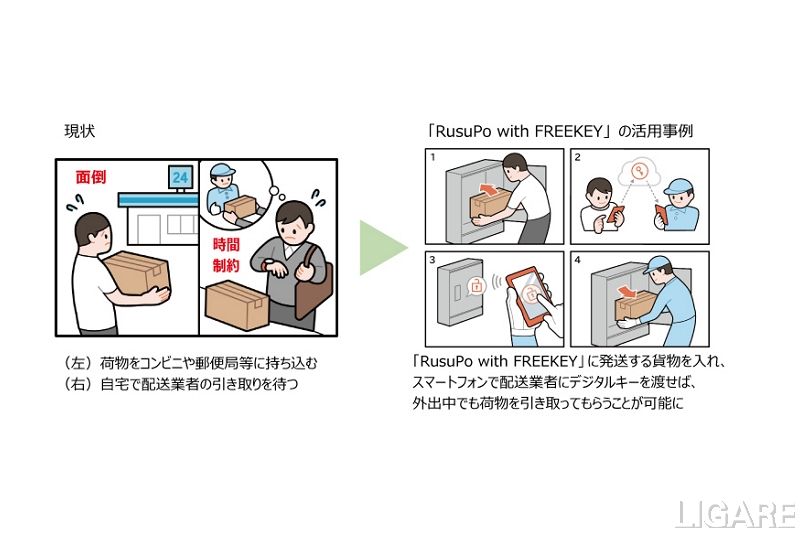 現状

面倒

24

時間制約

（左）荷物をコンビニや郵便局等に持ち込む
（右）自宅で配送業者の引き取りを待つ

「RusuPo with FREEKEY」の活用事例

1

2

3

4

「RusuPo with FREEKEY」に発送する貨物を入れ、スマートフォンで配送業者にデジタルキーを渡せば、外出中でも荷物を引き取ってもらうことが可能に

LIGARE