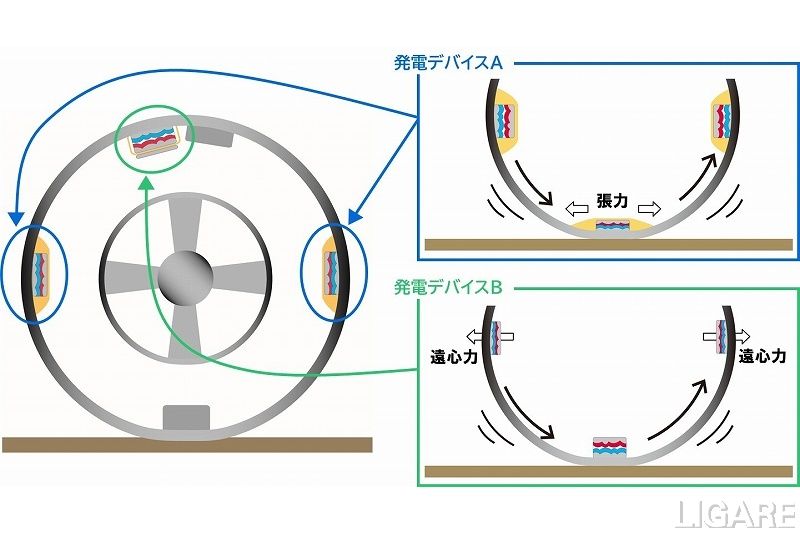 発電デバイスA

張力

発電デバイスB

遠心力

遠心力

LIGARE