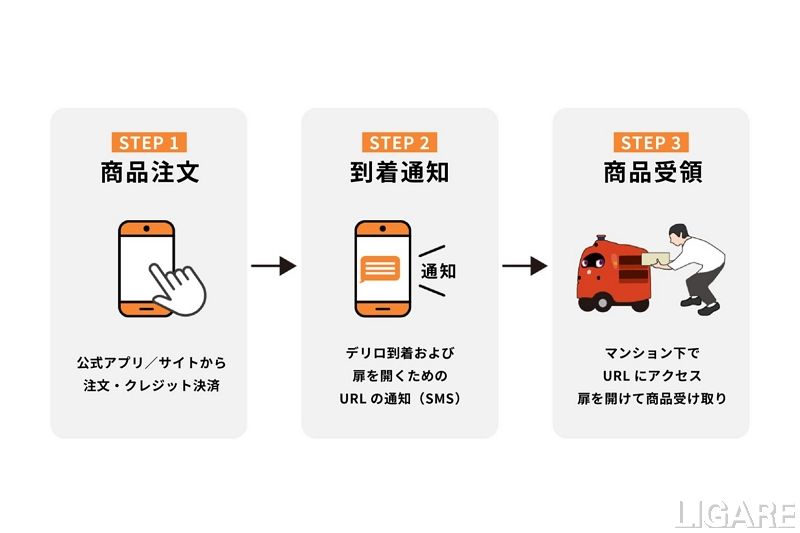 STEP 1
商品注文

公式アプリ／サイトから
注文・クレジット決済

STEP 2
到着通知

通知

デリロ到着および
扉を開くための
URL の通知（SMS）

STEP 3
商品受領

マンション下で
URL にアクセス
扉を開けて商品受け取り

LIGARE