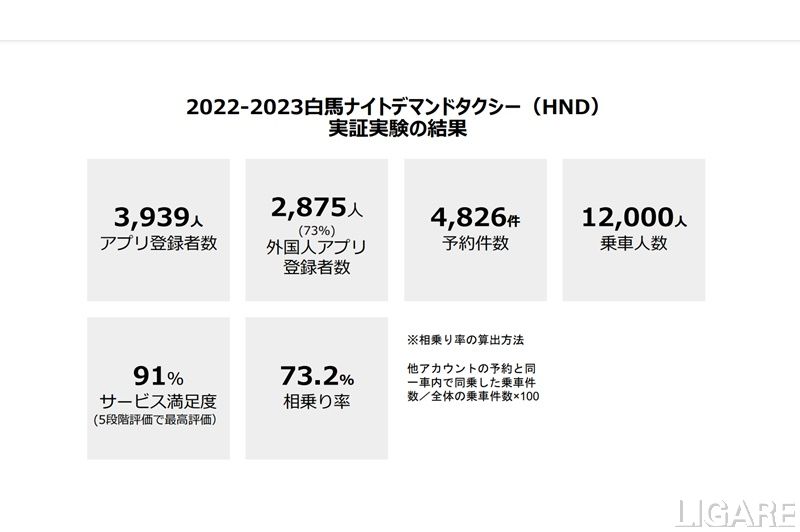 2022-2023白馬ナイトデマンドタクシー（HND）
実証実験の結果

3,939人
アプリ登録者数

2,875人
(73%)
外国人アプリ登録者数

4,826件
予約件数

12,000人
乗車人数

91%
サービス満足度
(5段階評価で最高評価)

73.2%
相乗り率

※相乗り率の算出方法

他アカウントの予約と同一車内で同乗した乗車件数／全体の乗車件数×100

LIGARE